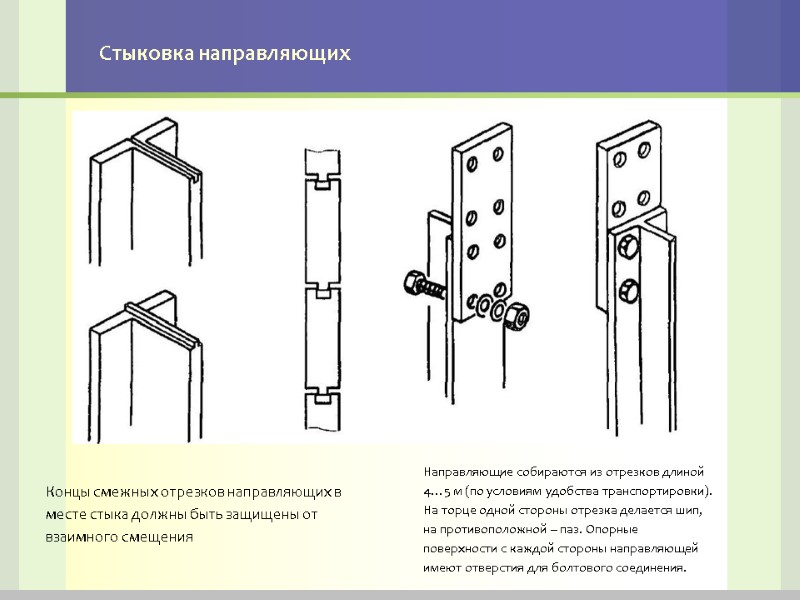 Стыковка направляющих

Концы смежных отрезков направляющих в месте стыка должны быть защищены от взаимного смещения

Направляющие собираются из отрезков длиной 4…5 м (по условиям удобства транспортировки). На торце одной стороны отрезка делается шип, на противоположной – паз. Опорные поверхности с каждой стороны направляющей имеют отверстия для болтового соединения.